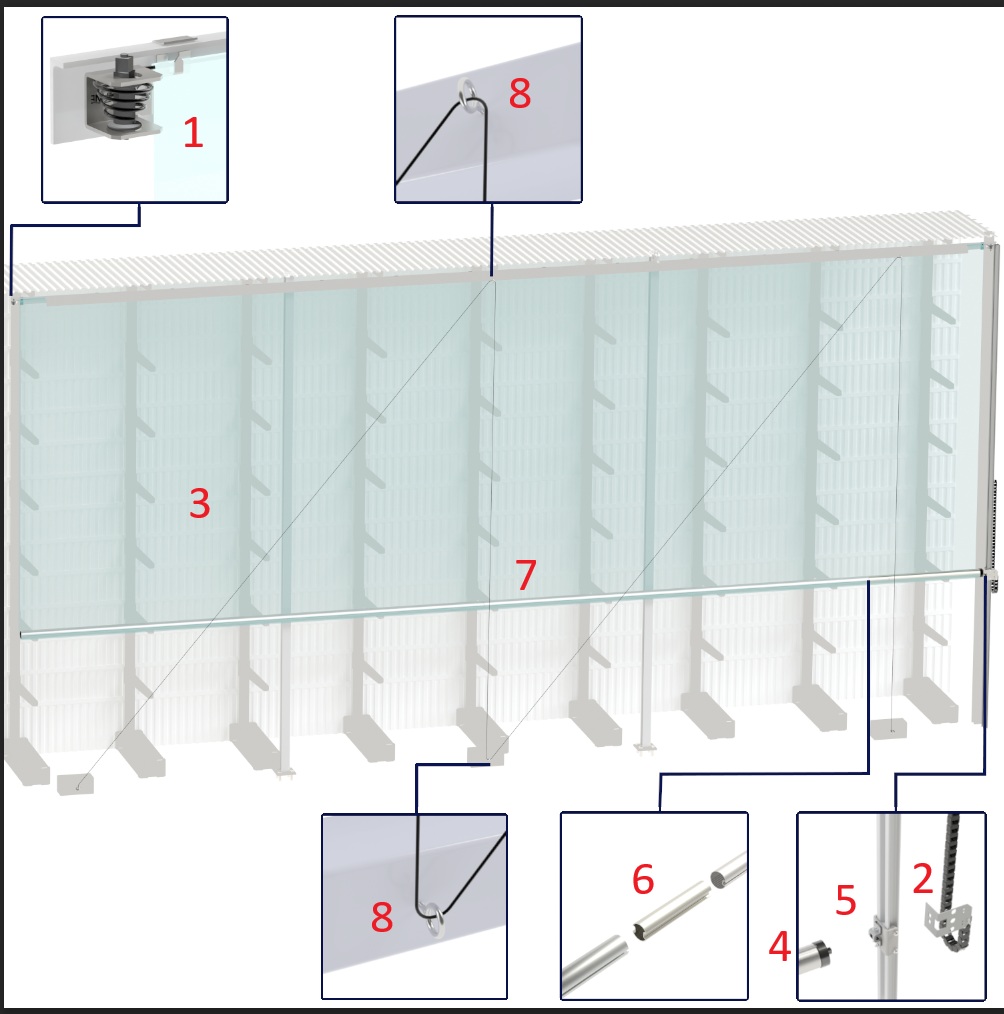 1

8

3

7

8

6

5

2

4