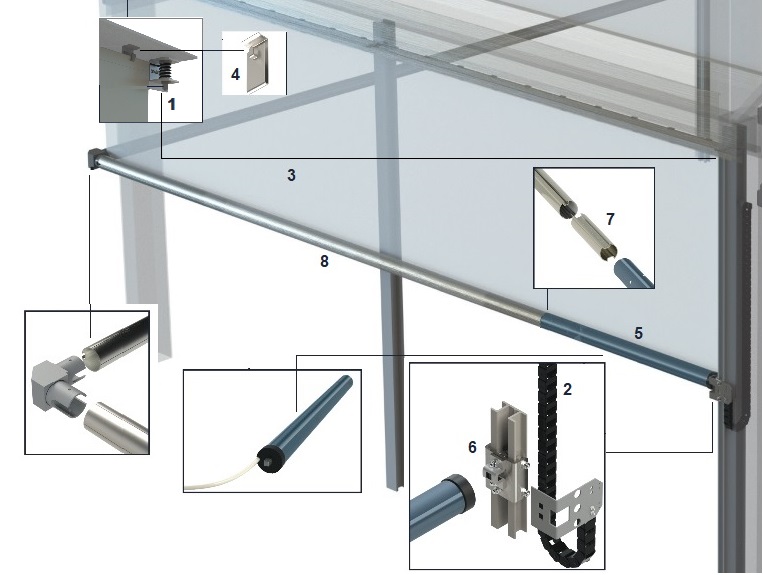 4
1
3
7
8
5
2
6